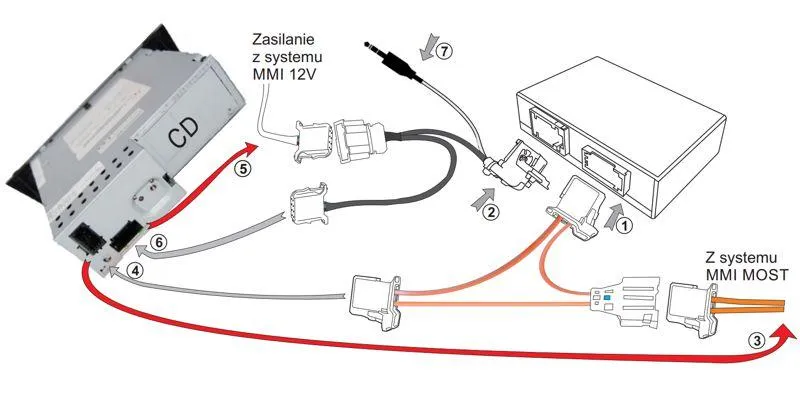 Zasilanie z systemu MMI 12V

7

CD

5

2

1

6

4

Z systemu MMI MOST

3